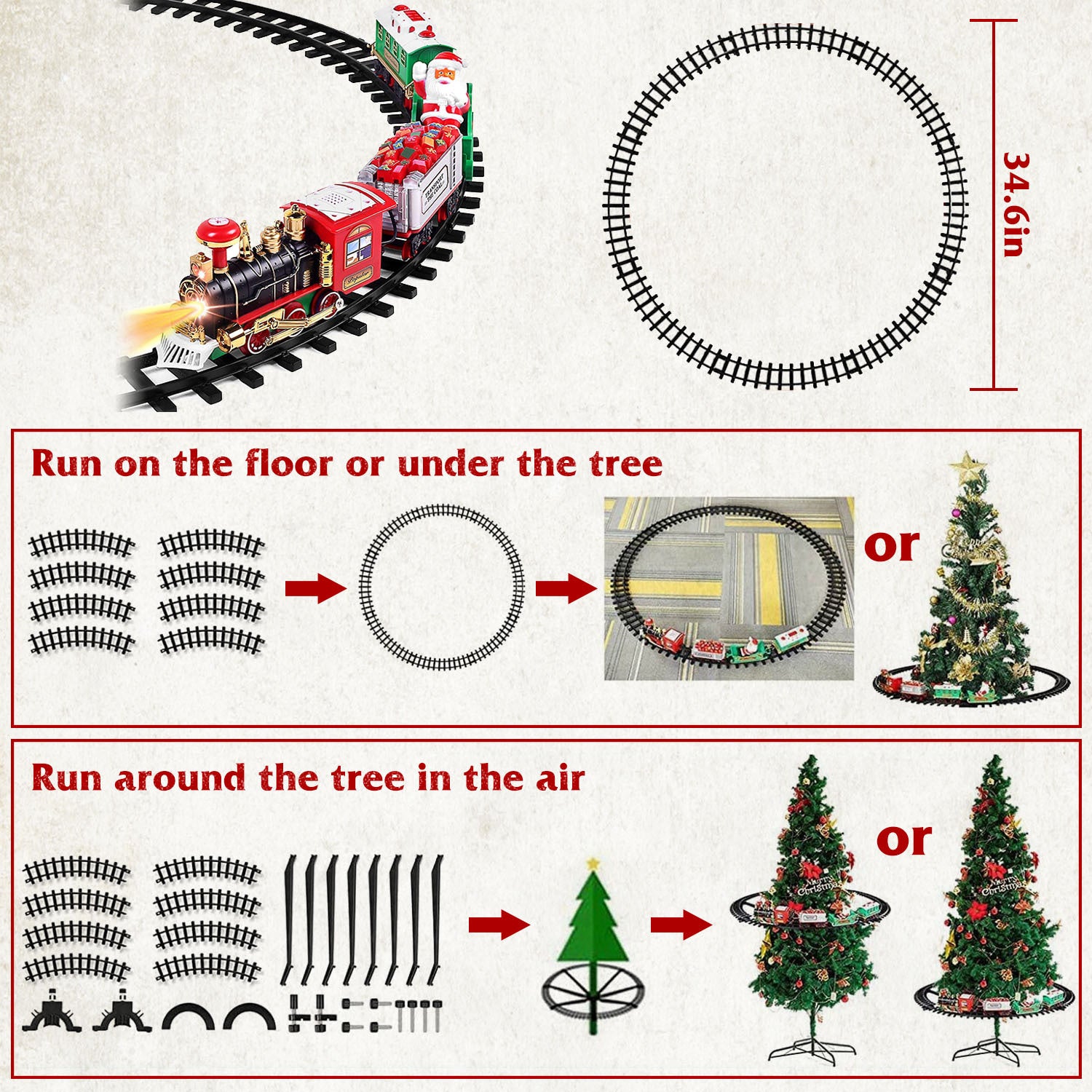 34.6in

Run on the floor or under the tree

or

Run around the tree in the air

or

Merry Christmas

Merry Christmas